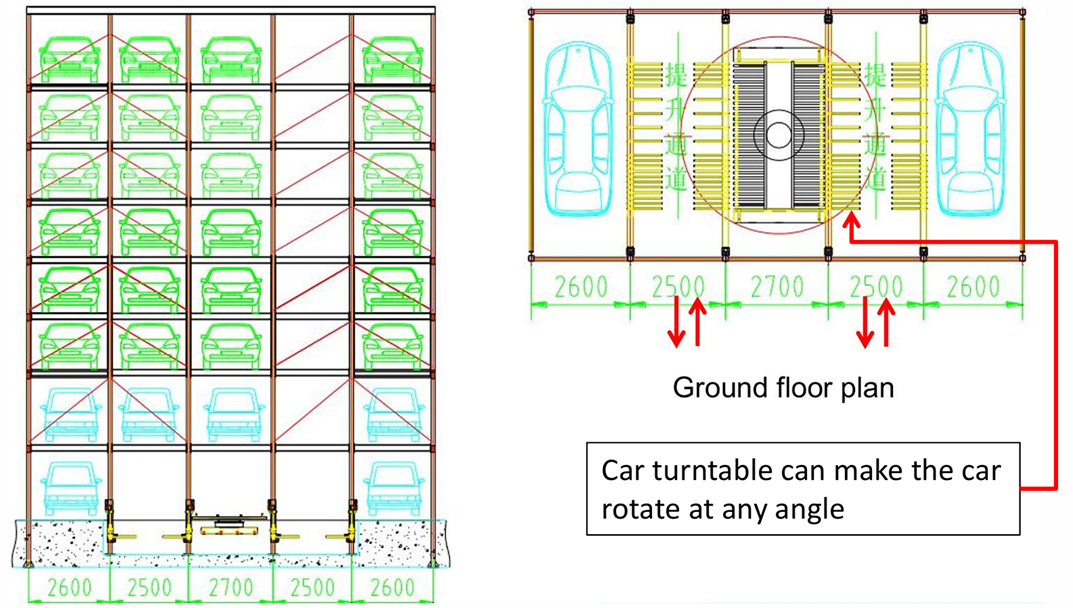 2600 2500 2700 2500 2600

提升通道 提升通道

2600 2500 2700 2500 2600

Ground floor plan

Car turntable can make the car rotate at any angle